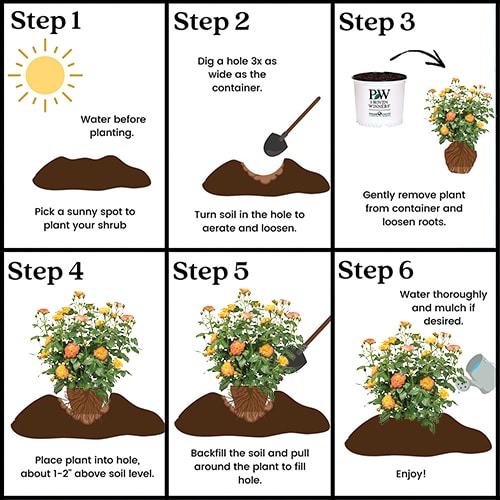 Step 1

Water before planting.

Pick a sunny spot to plant your shrub

Step 2

Dig a hole 3x as wide as the container.

Turn soil in the hole to aerate and loosen.

Step 3

PW
PROVEN WINNERS

Gently remove plant from container and loosen roots.

Step 4

Place plant into hole, about 1-2" above soil level.

Step 5

Backfill the soil and pull around the plant to fill hole.

Step 6

Water thoroughly and mulch if desired.

Enjoy!