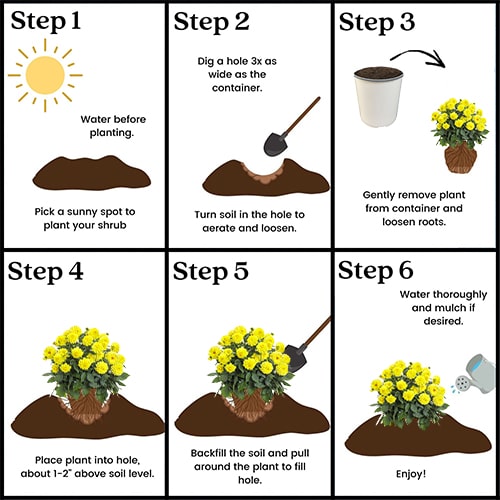 Step 1

Water before planting.

Pick a sunny spot to plant your shrub

Step 2

Dig a hole 3x as wide as the container.

Turn soil in the hole to aerate and loosen.

Step 3

Gently remove plant from container and loosen roots.

Step 4

Place plant into hole, about 1-2" above soil level.

Step 5

Backfill the soil and pull around the plant to fill hole.

Step 6

Water thoroughly and mulch if desired.

Enjoy!