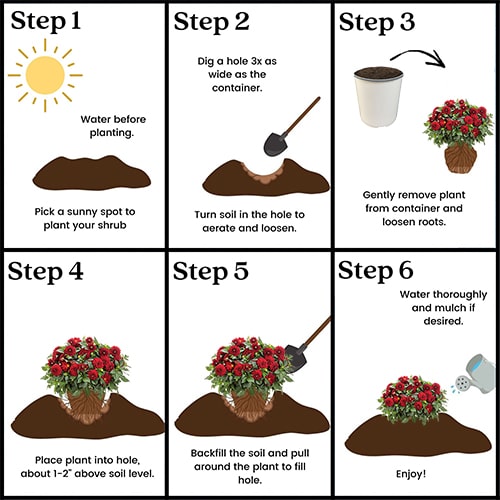 Step 1

Water before planting.

Pick a sunny spot to plant your shrub

Step 2

Dig a hole 3x as wide as the container.

Turn soil in the hole to aerate and loosen.

Step 3

Gently remove plant from container and loosen roots.

Step 4

Place plant into hole, about 1-2" above soil level.

Step 5

Backfill the soil and pull around the plant to fill hole.

Step 6

Water thoroughly and mulch if desired.

Enjoy!