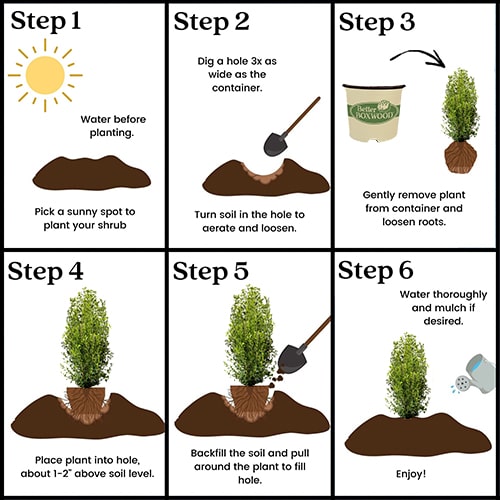 Step 1

Water before planting.

Pick a sunny spot to plant your shrub

Step 2

Dig a hole 3x as wide as the container.

Turn soil in the hole to aerate and loosen.

Step 3

Better BOXWOOD

Gently remove plant from container and loosen roots.

Step 4

Place plant into hole, about 1-2" above soil level.

Step 5

Backfill the soil and pull around the plant to fill hole.

Step 6

Water thoroughly and mulch if desired.

Enjoy!