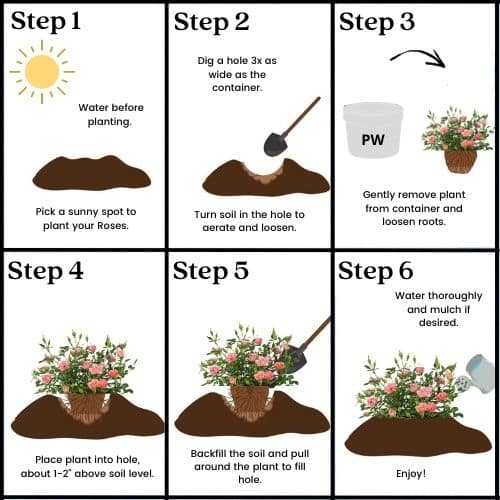 Step 1

Water before planting.

Pick a sunny spot to plant your Roses.

Step 2

Dig a hole 3x as wide as the container.

Turn soil in the hole to aerate and loosen.

Step 3

PW

Gently remove plant from container and loosen roots.

Step 4

Place plant into hole, about 1-2" above soil level.

Step 5

Backfill the soil and pull around the plant to fill hole.

Step 6

Water thoroughly and mulch if desired.

Enjoy!