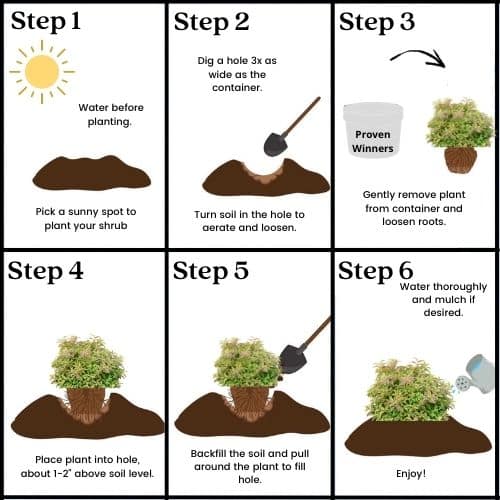 Step 1

Water before planting.

Pick a sunny spot to plant your shrub

Step 2

Dig a hole 3x as wide as the container.

Turn soil in the hole to aerate and loosen.

Step 3

Proven Winners

Gently remove plant from container and loosen roots.

Step 4

Place plant into hole, about 1-2" above soil level.

Step 5

Backfill the soil and pull around the plant to fill hole.

Step 6

Water thoroughly and mulch if desired.

Enjoy!