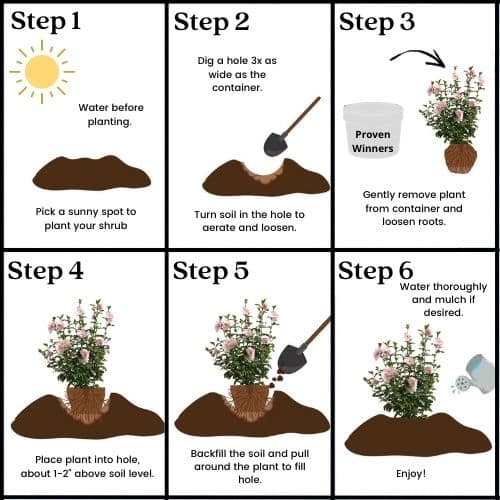 Step 1

Water before planting.

Pick a sunny spot to plant your shrub

Step 2

Dig a hole 3x as wide as the container.

Turn soil in the hole to aerate and loosen.

Step 3

Proven Winners

Gently remove plant from container and loosen roots.

Step 4

Place plant into hole, about 1-2" above soil level.

Step 5

Backfill the soil and pull around the plant to fill hole.

Step 6

Water thoroughly and mulch if desired.

Enjoy!