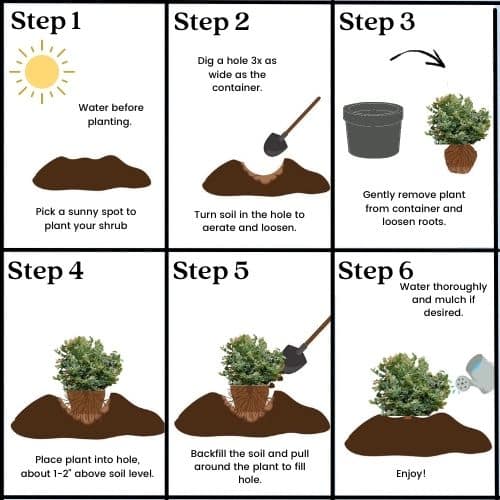 Step 1

Water before planting.

Pick a sunny spot to plant your shrub

Step 2

Dig a hole 3x as wide as the container.

Turn soil in the hole to aerate and loosen.

Step 3

Gently remove plant from container and loosen roots.

Step 4

Place plant into hole, about 1-2" above soil level.

Step 5

Backfill the soil and pull around the plant to fill hole.

Step 6

Water thoroughly and mulch if desired.

Enjoy!