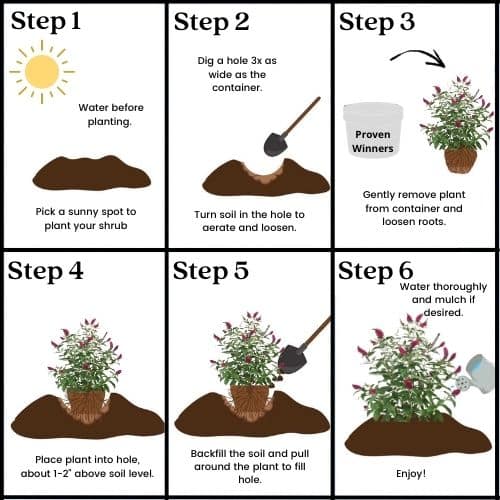 Step 1

Water before planting.

Pick a sunny spot to plant your shrub

Step 2

Dig a hole 3x as wide as the container.

Turn soil in the hole to aerate and loosen.

Step 3

Proven Winners

Gently remove plant from container and loosen roots.

Step 4

Place plant into hole, about 1-2" above soil level.

Step 5

Backfill the soil and pull around the plant to fill hole.

Step 6

Water thoroughly and mulch if desired.

Enjoy!