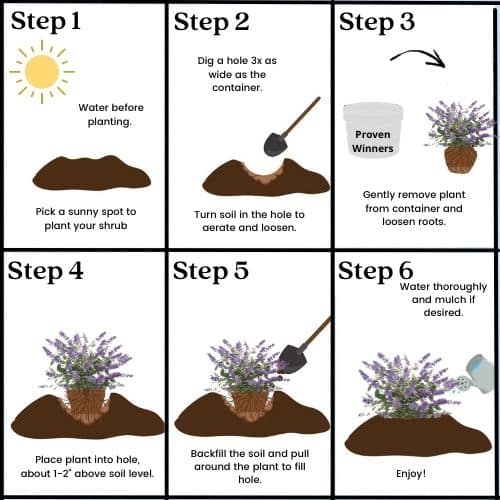 Step 1

Water before planting.

Pick a sunny spot to plant your shrub

Step 2

Dig a hole 3x as wide as the container.

Turn soil in the hole to aerate and loosen.

Step 3

Proven Winners

Gently remove plant from container and loosen roots.

Step 4

Place plant into hole, about 1-2" above soil level.

Step 5

Backfill the soil and pull around the plant to fill hole.

Step 6

Water thoroughly and mulch if desired.

Enjoy!