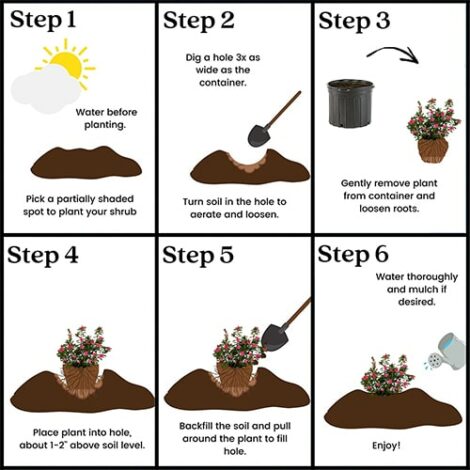 Step 1

Water before planting.

Pick a partially shaded spot to plant your shrub

Step 2

Dig a hole 3x as wide as the container.

Turn soil in the hole to aerate and loosen.

Step 3

Gently remove plant from container and loosen roots.

Step 4

Place plant into hole, about 1-2" above soil level.

Step 5

Backfill the soil and pull around the plant to fill hole.

Step 6

Water thoroughly and mulch if desired.

Enjoy!