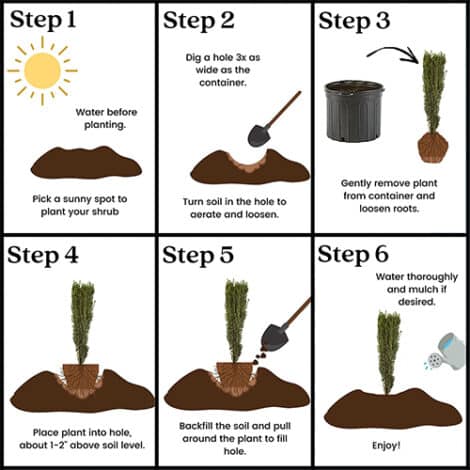 Step 1

Water before planting.

Pick a sunny spot to plant your shrub

Step 2

Dig a hole 3x as wide as the container.

Turn soil in the hole to aerate and loosen.

Step 3

Gently remove plant from container and loosen roots.

Step 4

Place plant into hole, about 1-2" above soil level.

Step 5

Backfill the soil and pull around the plant to fill hole.

Step 6

Water thoroughly and mulch if desired.

Enjoy!