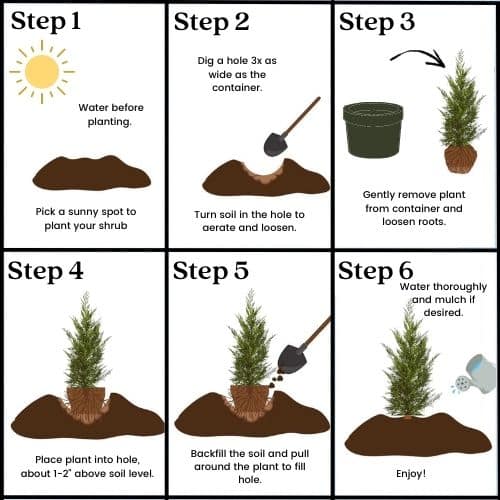 Step 1

Water before planting.

Pick a sunny spot to plant your shrub

Step 2

Dig a hole 3x as wide as the container.

Turn soil in the hole to aerate and loosen.

Step 3

Gently remove plant from container and loosen roots.

Step 4

Place plant into hole, about 1-2" above soil level.

Step 5

Backfill the soil and pull around the plant to fill hole.

Step 6

Water thoroughly and mulch if desired.

Enjoy!