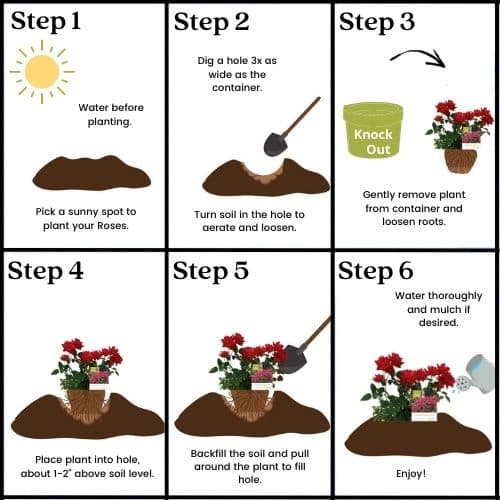 Step 1

Water before planting.

Pick a sunny spot to plant your Roses.

Step 2

Dig a hole 3x as wide as the container.

Turn soil in the hole to aerate and loosen.

Step 3

Knock Out

Gently remove plant from container and loosen roots.

Step 4

Place plant into hole, about 1-2" above soil level.

Step 5

Backfill the soil and pull around the plant to fill hole.

Step 6

Water thoroughly and mulch if desired.

Enjoy!