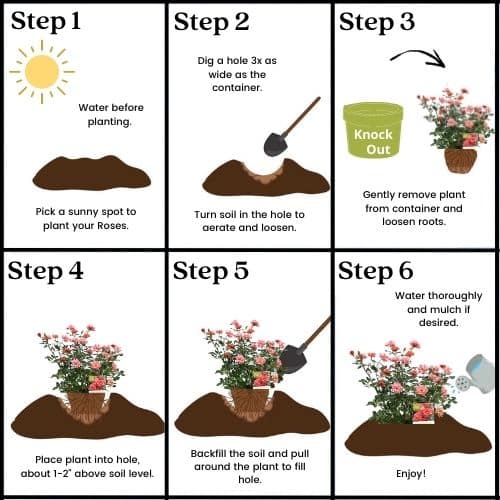 Step 1

Water before planting.

Pick a sunny spot to plant your Roses.

Step 2

Dig a hole 3x as wide as the container.

Turn soil in the hole to aerate and loosen.

Step 3

Knock Out

Gently remove plant from container and loosen roots.

Step 4

Place plant into hole, about 1-2" above soil level.

Step 5

Backfill the soil and pull around the plant to fill hole.

Step 6

Water thoroughly and mulch if desired.

Enjoy!