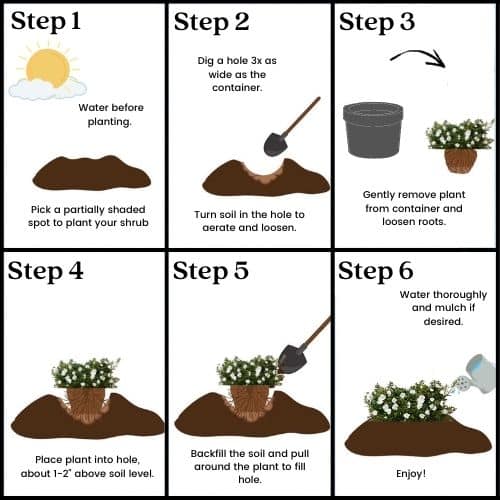 Step 1

Water before planting.

Pick a partially shaded spot to plant your shrub

Step 2

Dig a hole 3x as wide as the container.

Turn soil in the hole to aerate and loosen.

Step 3

Gently remove plant from container and loosen roots.

Step 4

Place plant into hole, about 1-2" above soil level.

Step 5

Backfill the soil and pull around the plant to fill hole.

Step 6

Water thoroughly and mulch if desired.

Enjoy!