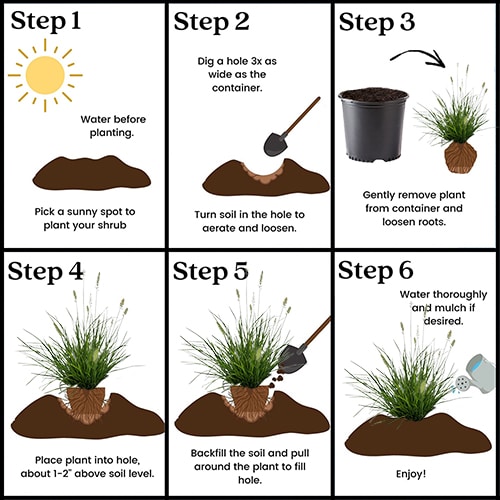 Step 1

Water before planting.

Pick a sunny spot to plant your shrub

Step 2

Dig a hole 3x as wide as the container.

Turn soil in the hole to aerate and loosen.

Step 3

Gently remove plant from container and loosen roots.

Step 4

Place plant into hole, about 1-2" above soil level.

Step 5

Backfill the soil and pull around the plant to fill hole.

Step 6

Water thoroughly and mulch if desired.

Enjoy!