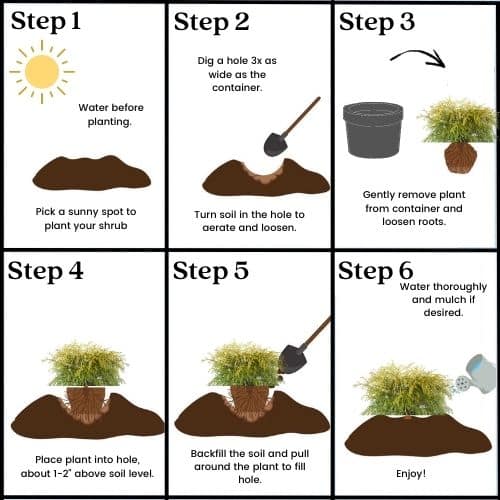 Step 1

Water before planting.

Pick a sunny spot to plant your shrub

Step 2

Dig a hole 3x as wide as the container.

Turn soil in the hole to aerate and loosen.

Step 3

Gently remove plant from container and loosen roots.

Step 4

Place plant into hole, about 1-2" above soil level.

Step 5

Backfill the soil and pull around the plant to fill hole.

Step 6

Water thoroughly and mulch if desired.

Enjoy!