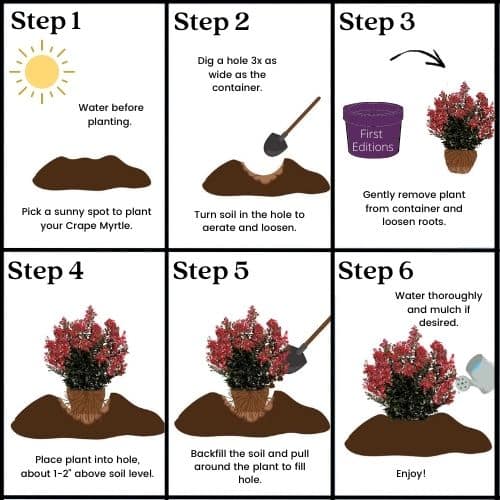 Step 1

Water before planting.

Pick a sunny spot to plant your Crape Myrtle.

Step 2

Dig a hole 3x as wide as the container.

Turn soil in the hole to aerate and loosen.

Step 3

First Editions

Gently remove plant from container and loosen roots.

Step 4

Place plant into hole, about 1-2" above soil level.

Step 5

Backfill the soil and pull around the plant to fill hole.

Step 6

Water thoroughly and mulch if desired.

Enjoy!